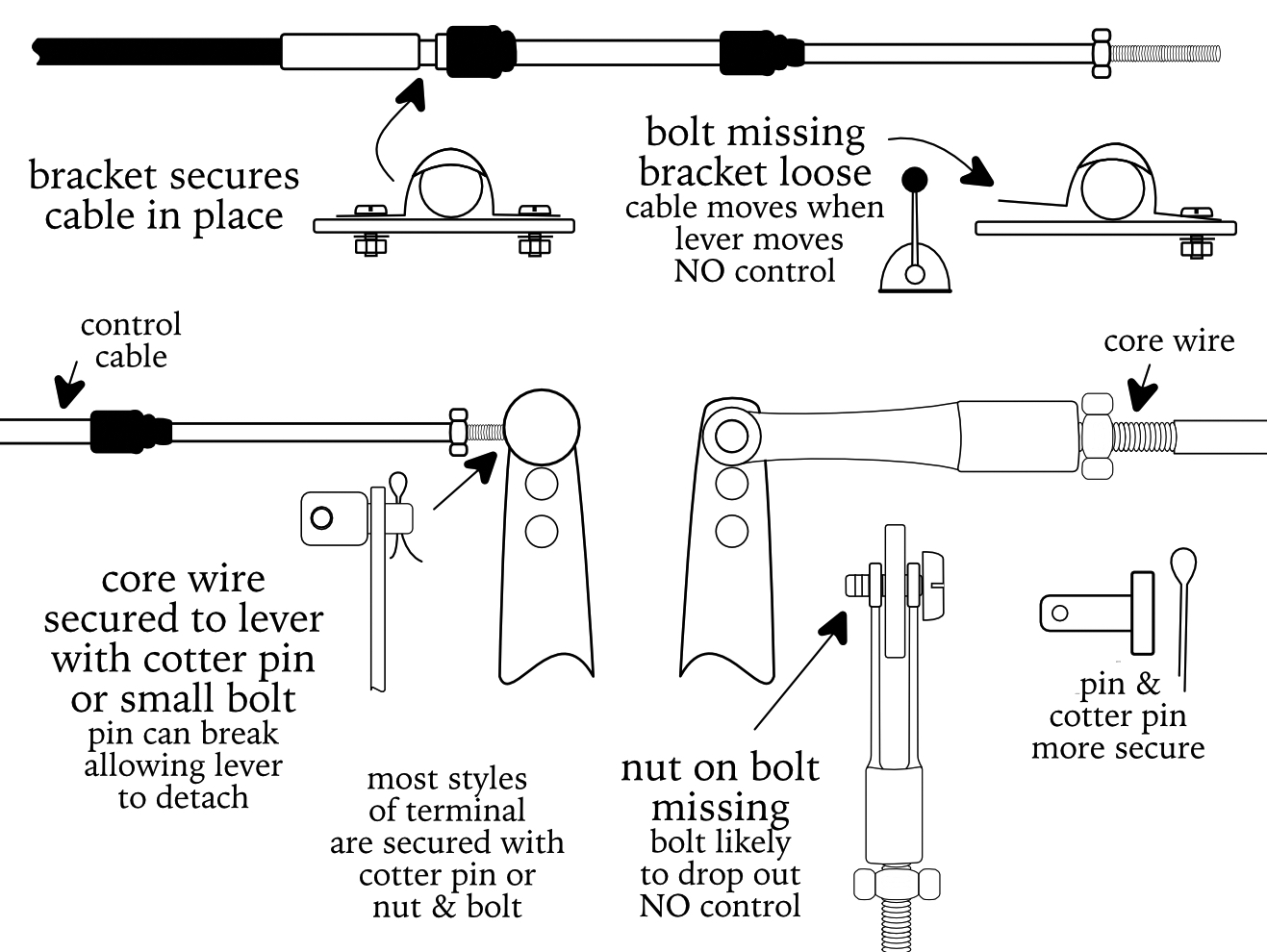 bracket secures cable in place

bolt missing
bracket loose
cable moves when lever moves
NO control

control cable

core wire

core wire secured to lever with cotter pin or small bolt
pin can break allowing lever to detach

most styles of terminal are secured with cotter pin or nut & bolt

nut on bolt missing
bolt likely to drop out
NO control

pin & cotter pin more secure