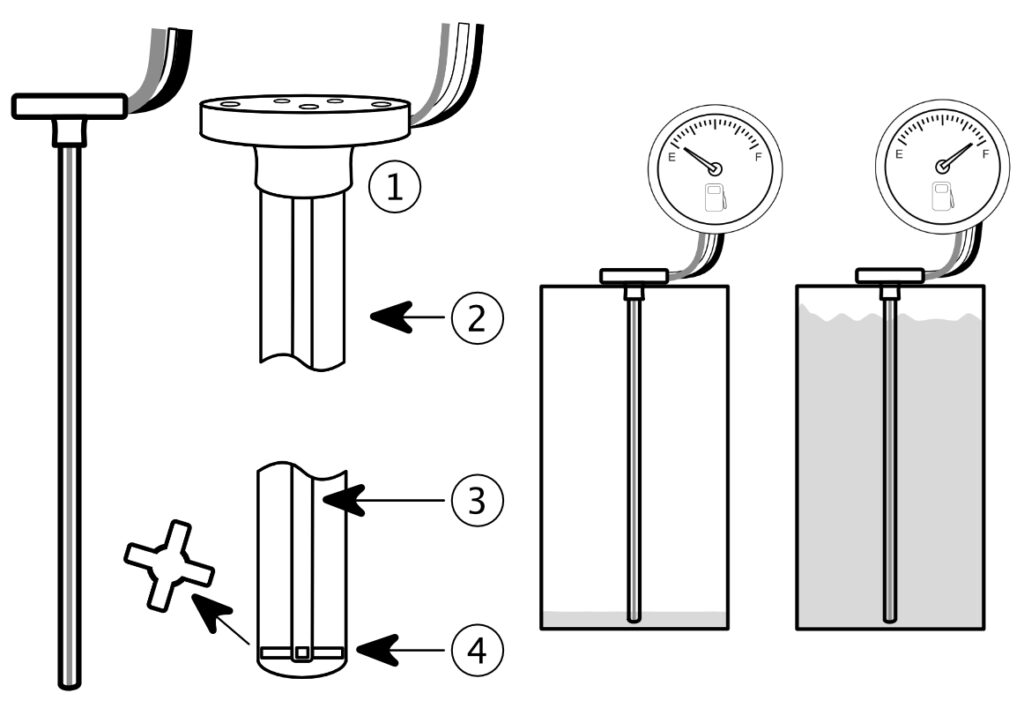 1
2
3
4
E F
E F